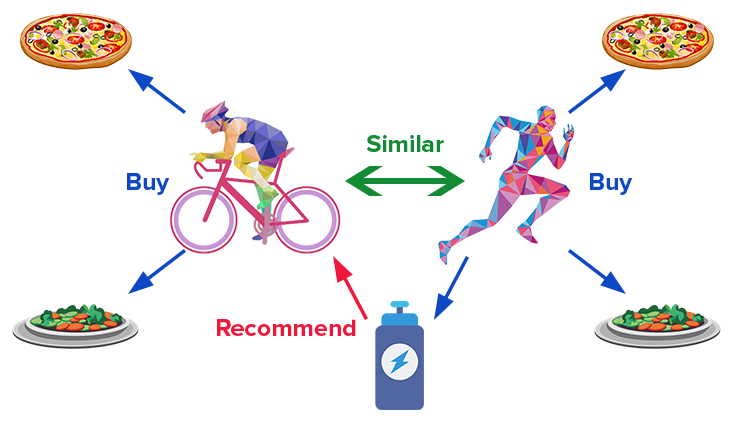 Similar

Buy

Buy

Recommend